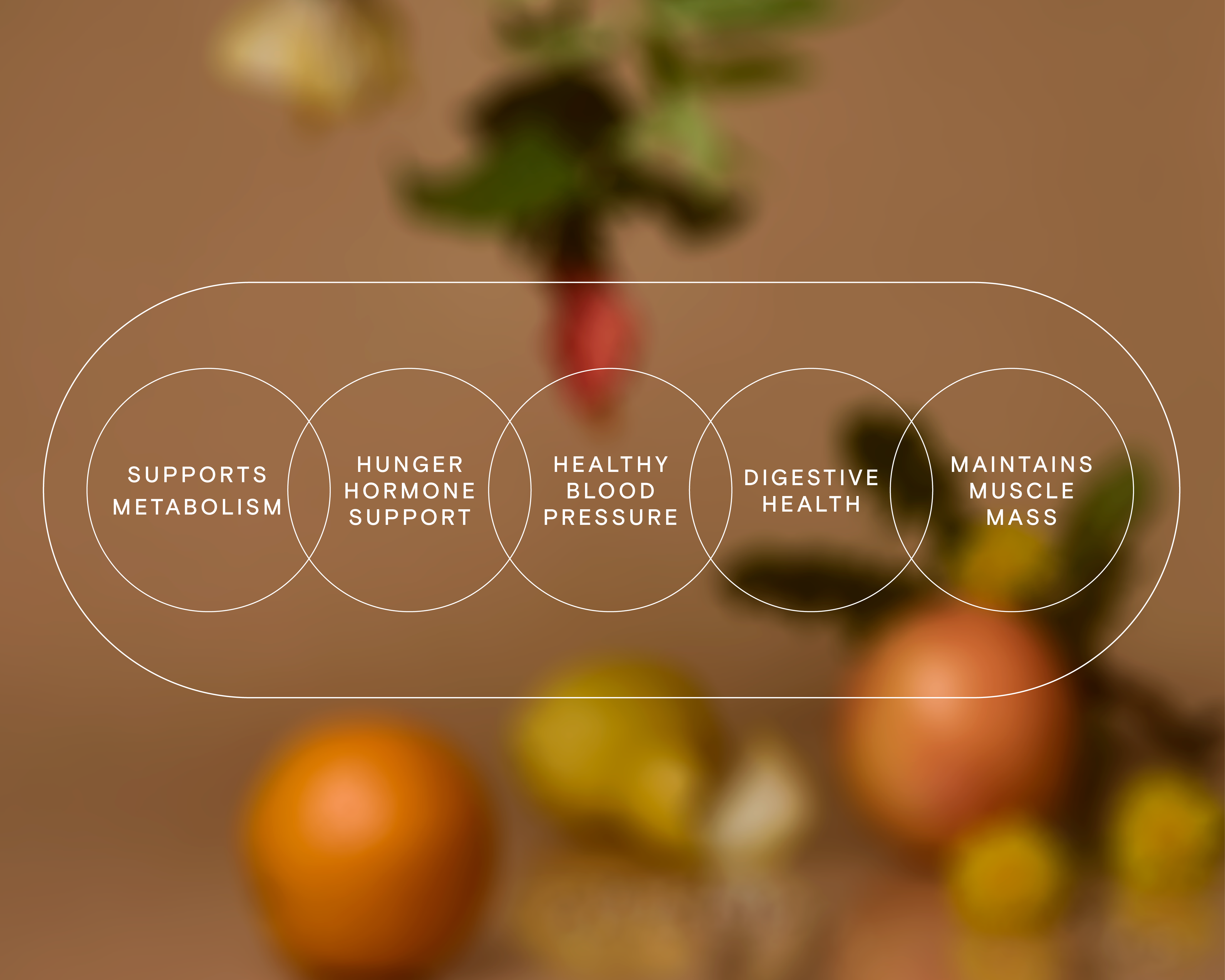 SUPPORTS METABOLISM

HUNGER HORMONE SUPPORT

HEALTHY BLOOD PRESSURE

DIGESTIVE HEALTH

MAINTAINS MUSCLE MASS